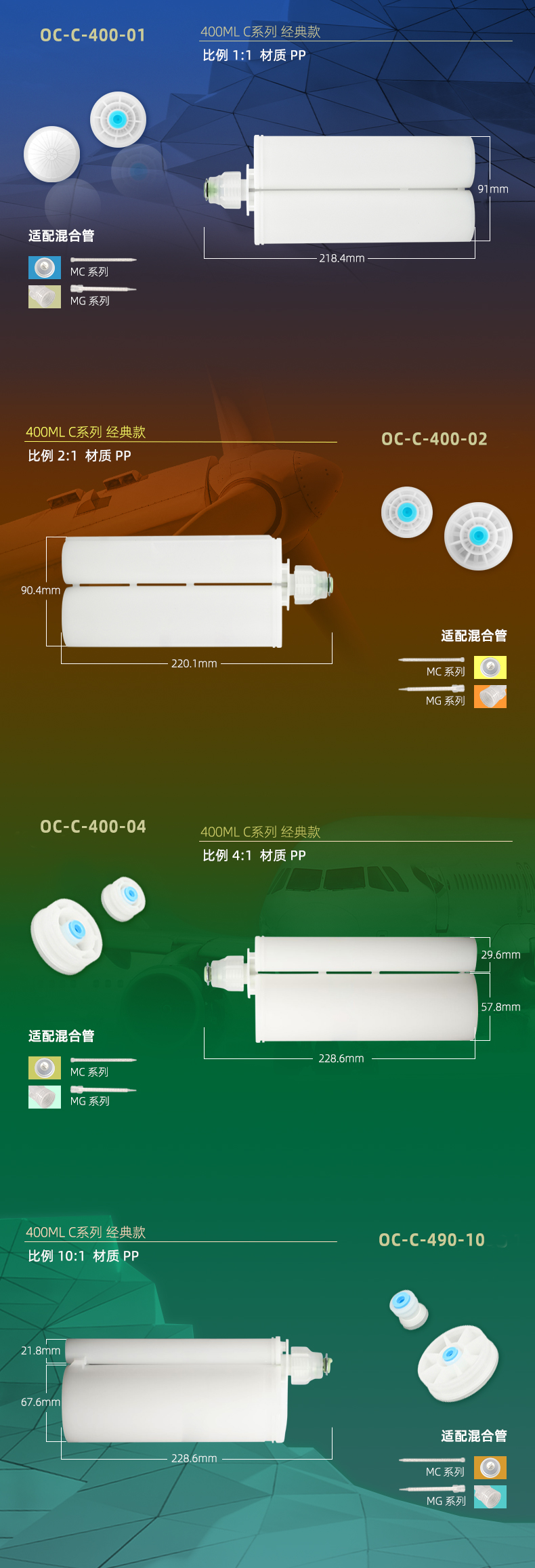 OC-C-400-01

400ML C系列 经典款
比例 1:1 材质 PP

91mm
218.4mm

适配混合管
MC 系列
MG 系列

400ML C系列 经典款
比例 2:1 材质 PP

OC-C-400-02

90.4mm
220.1mm

适配混合管
MC 系列
MG 系列

OC-C-400-04

400ML C系列 经典款
比例 4:1 材质 PP

29.6mm
57.8mm
228.6mm

适配混合管
MC 系列
MG 系列

400ML C系列 经典款
比例 10:1 材质 PP

OC-C-490-10

21.8mm
67.6mm
228.6mm

适配混合管
MC 系列
MG 系列